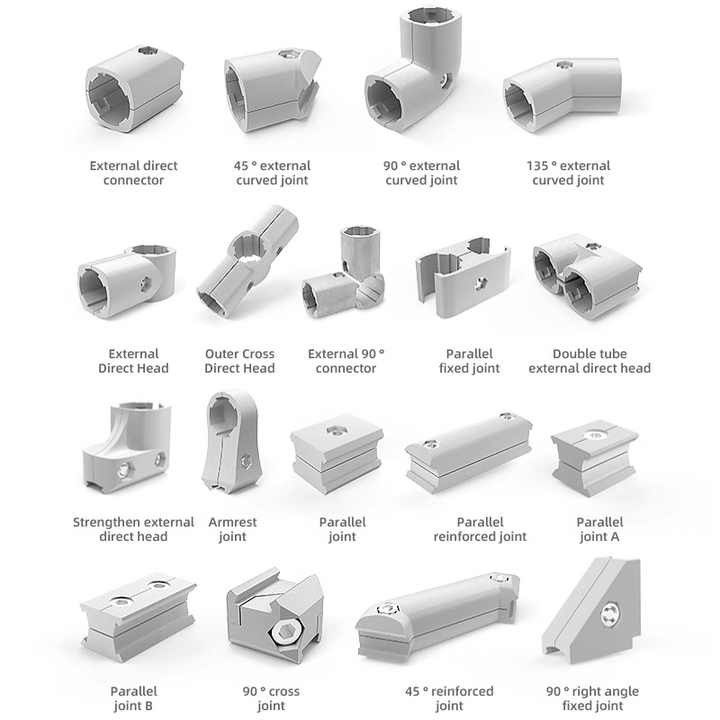 External direct connector

45 ° external curved joint

90 ° external curved joint

135 ° external curved joint

External Direct Head

Outer Cross Direct Head

External 90 ° connector

Parallel fixed joint

Double tube external direct head

Strengthen external direct head

Armrest joint

Parallel joint

Parallel reinforced joint

Parallel joint A

Parallel joint B

90 ° cross joint

45 ° reinforced joint

90 ° right angle fixed joint